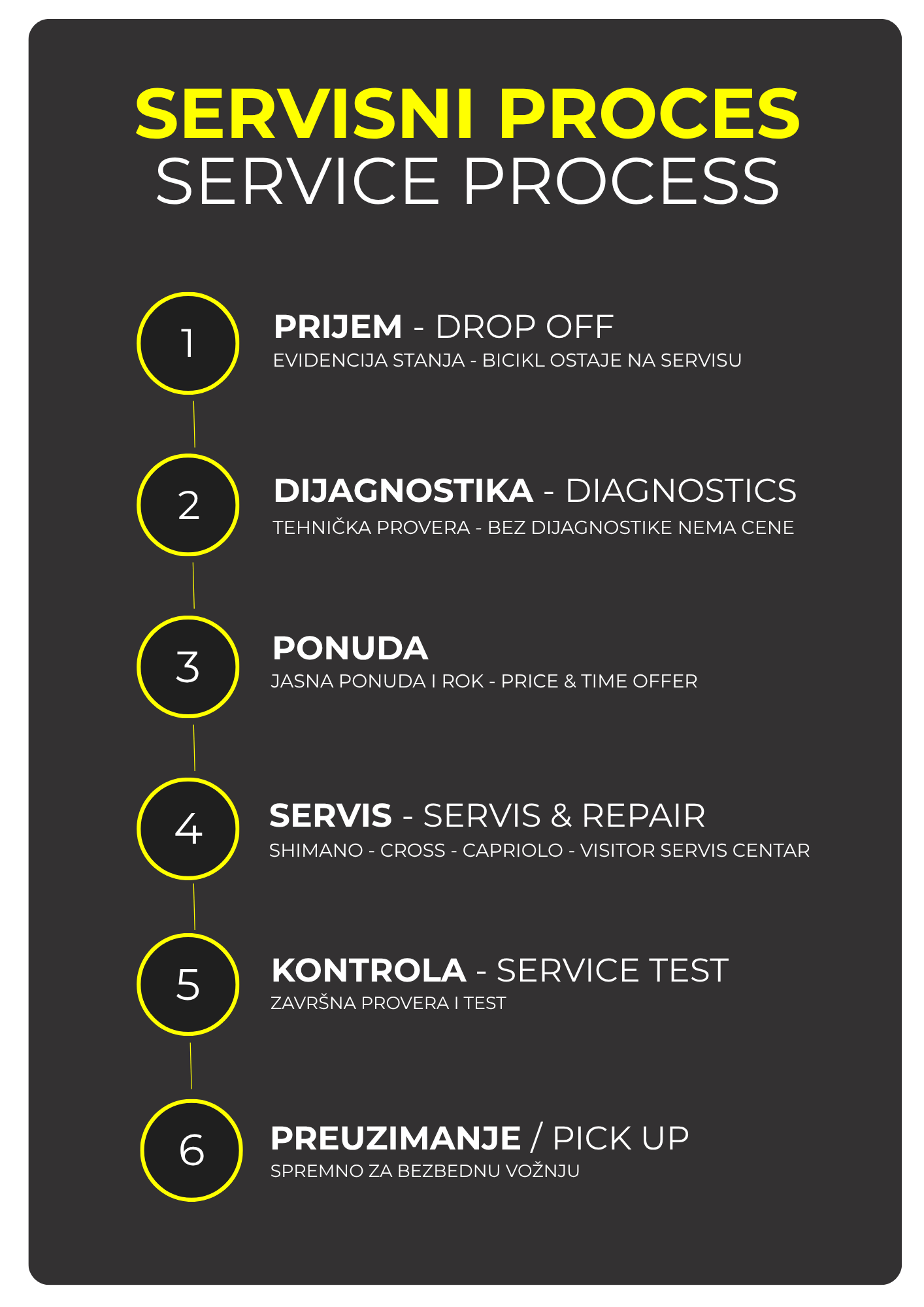 SERVISNI PROCES
SERVICE PROCESS

1
PRIJEM - DROP OFF
EVIDENCIJA STANJA - BICIKL OSTAJE NA SERVISU

2
DIJAGNOSTIKA - DIAGNOSTICS
TEHNIČKA PROVERA - BEZ DIJAGNOSTIKE NEMA CENE

3
PONUDA
JASNA PONUDA I ROK - PRICE & TIME OFFER

4
SERVIS - SERVIS & REPAIR
SHIMANO - CROSS - CAPRIOLO - VISITOR SERVIS CENTAR

5
KONTROLA - SERVICE TEST
ZAVRŠNA PROVERA I TEST

6
PREUZIMANJE / PICK UP
SPREMNO ZA BEZBEDNU VOŽNJU